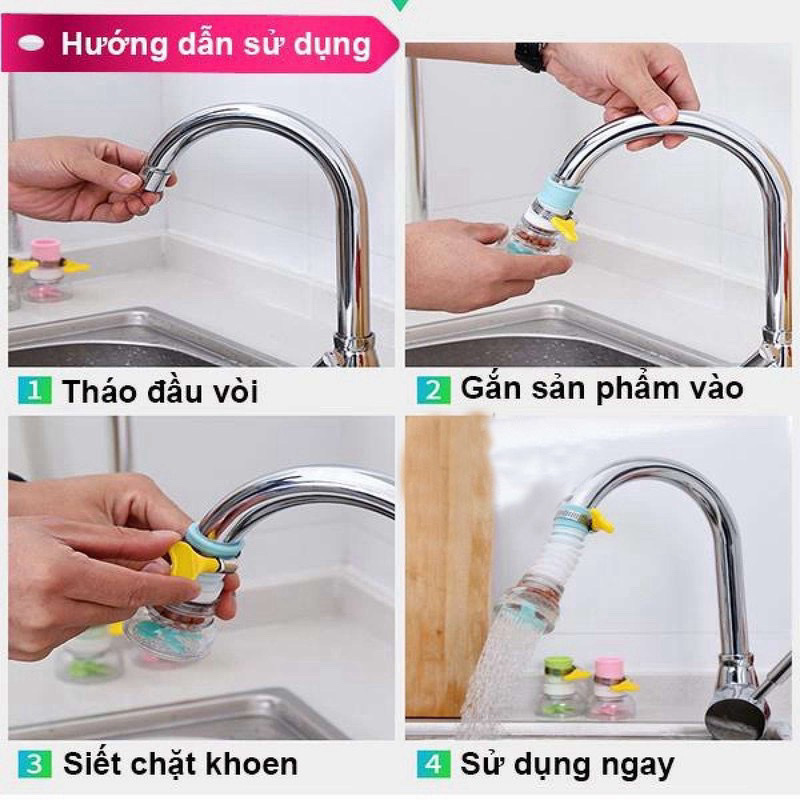 Hướng dẫn sử dụng

1 Tháo đầu vòi

2 Gắn sản phẩm vào

3 Siết chặt khoen

4 Sử dụng ngay