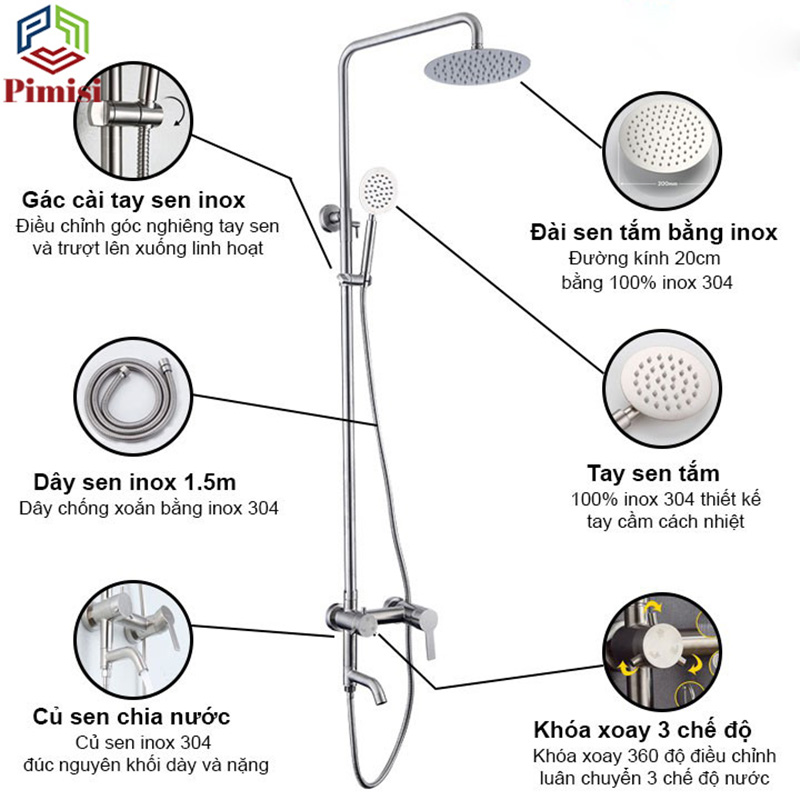 Pimisi

Gác cài tay sen inox
Điều chỉnh góc nghiêng tay sen và trượt lên xuống linh hoạt

Dây sen inox 1.5m
Dây chống xoắn bằng inox 304

Củ sen chia nước
Củ sen inox 304 đúc nguyên khối dày và nặng

200mm

Đài sen tắm bằng inox
Đường kính 20cm bằng 100% inox 304

Tay sen tắm
100% inox 304 thiết kế tay cầm cách nhiệt

Khóa xoay 3 chế độ
Khóa xoay 360 độ điều chỉnh luân chuyển 3 chế độ nước