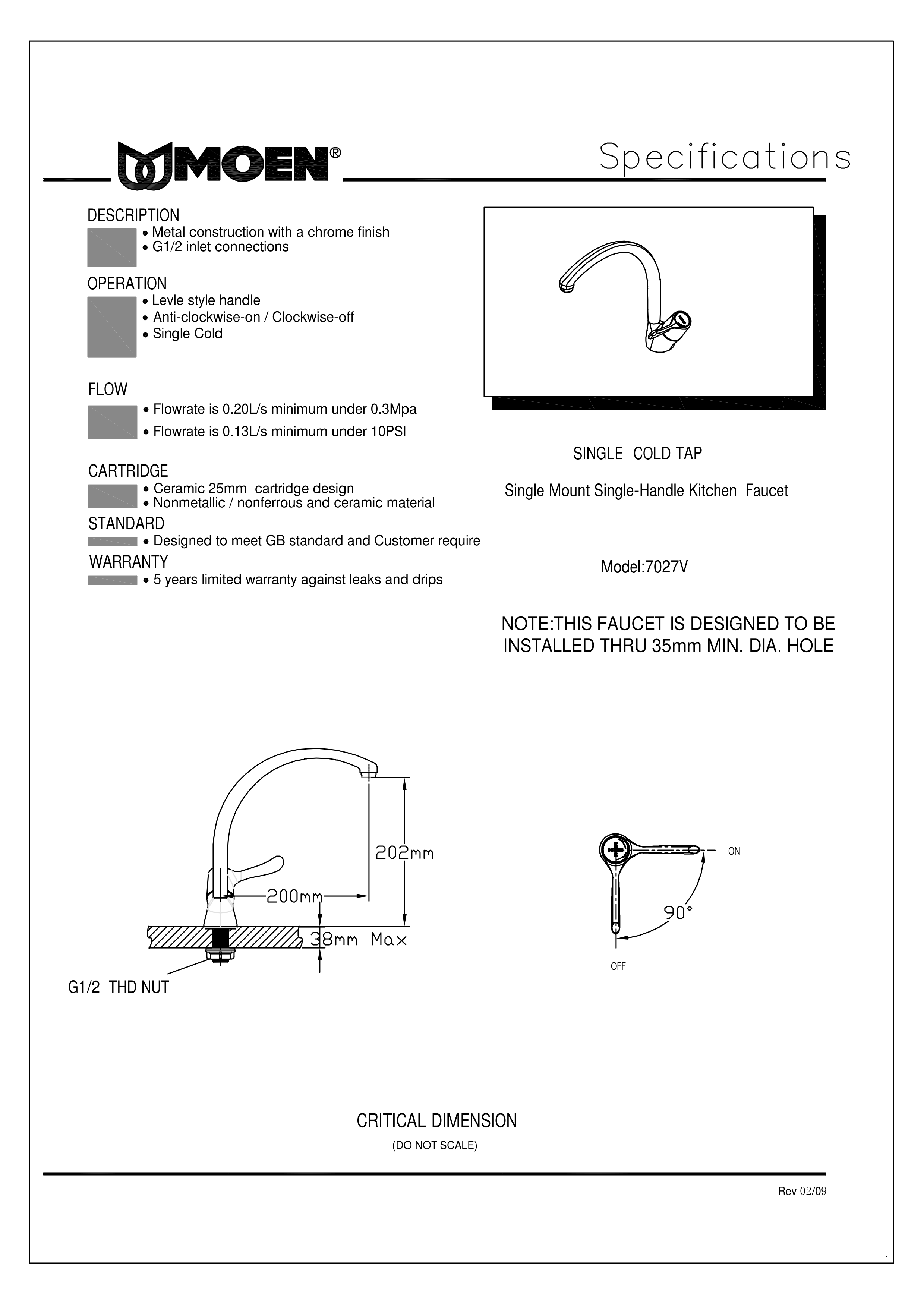 MOEN®

Specifications

DESCRIPTION
• Metal construction with a chrome finish
• G1/2 inlet connections

OPERATION
• Levle style handle
• Anti-clockwise-on / Clockwise-off
• Single Cold

FLOW
• Flowrate is 0.20L/s minimum under 0.3Mpa
• Flowrate is 0.13L/s minimum under 10PSI

CARTRIDGE
• Ceramic 25mm cartridge design
• Nonmetallic / nonferrous and ceramic material

STANDARD
• Designed to meet GB standard and Customer require

WARRANTY
• 5 years limited warranty against leaks and drips

SINGLE COLD TAP

Single Mount Single-Handle Kitchen Faucet

Model:7027V

NOTE:THIS FAUCET IS DESIGNED TO BE INSTALLED THRU 35mm MIN. DIA. HOLE

202mm

200mm

38mm Max

G1/2 THD NUT

ON

90°

OFF

CRITICAL DIMENSION
(DO NOT SCALE)

Rev 02/09