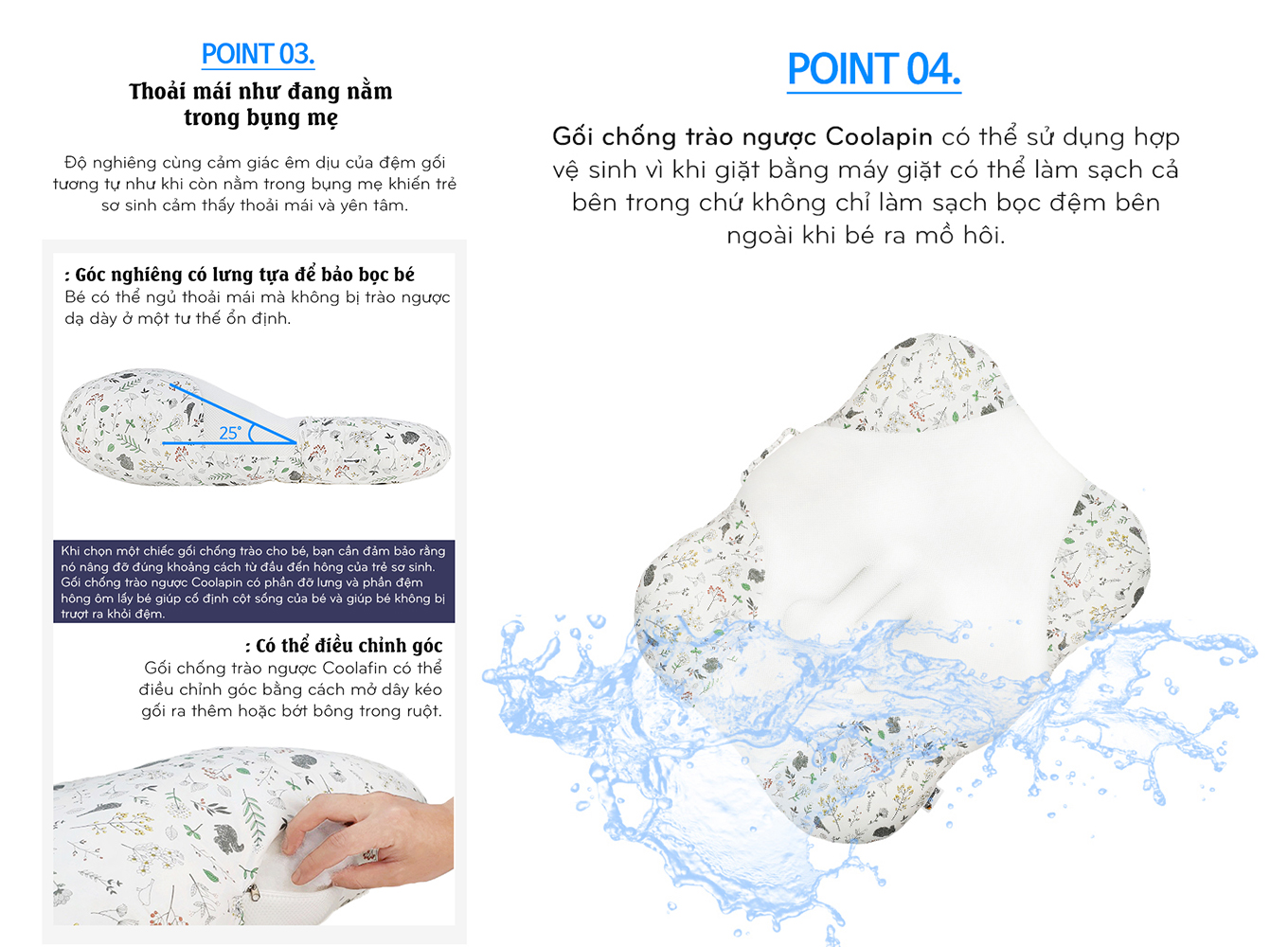 POINT 03.

Thoải mái như đang nằm trong bụng mẹ

Độ nghiêng cùng cảm giác êm dịu của đệm gối tương tự như khi còn nằm trong bụng mẹ khiến trẻ sơ sinh cảm thấy thoải mái và yên tâm.

: Góc nghiêng có lưng tựa để bảo bọc bé
Bé có thể ngủ thoải mái mà không bị trào ngược dạ dày ở một tư thế ổn định.

25°

Khi chọn một chiếc gối chống trào cho bé, bạn cần đảm bảo rằng nó nâng đỡ đúng khoảng cách từ đầu đến hông của trẻ sơ sinh. Gối chống trào ngược Coolapin có phần đỡ lưng và phần đệm hông ôm lấy bé giúp cố định cột sống của bé và giúp bé không bị trượt ra khỏi đệm.

: Có thể điều chỉnh góc
Gối chống trào ngược Coolafin có thể điều chỉnh góc bằng cách mở dây kéo gối ra thêm hoặc bớt bông trong ruột.

POINT 04.

Gối chống trào ngược Coolapin có thể sử dụng hợp vệ sinh vì khi giặt bằng máy giặt có thể làm sạch cả bên trong chứ không chỉ làm sạch bọc đệm bên ngoài khi bé ra mồ hôi.