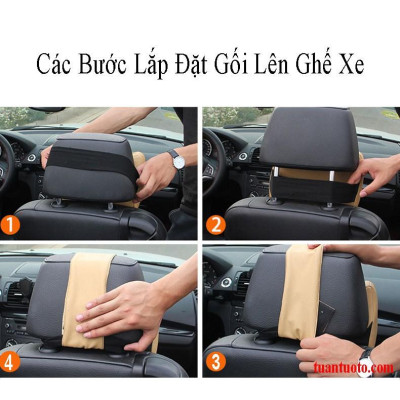 Các Bước Lắp Đặt Gối Lên Ghế Xe

1

2

4

3

tuantuoto.com