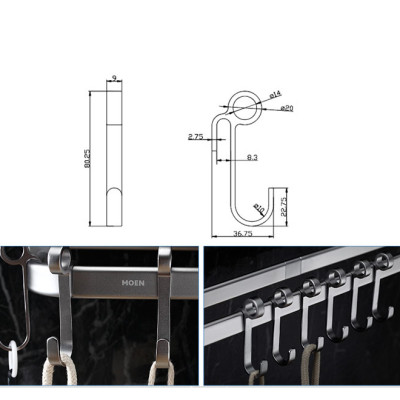 9

80.25

ø14

ø20

2.75

8.3

ø10

22.75

36.75

MOEN