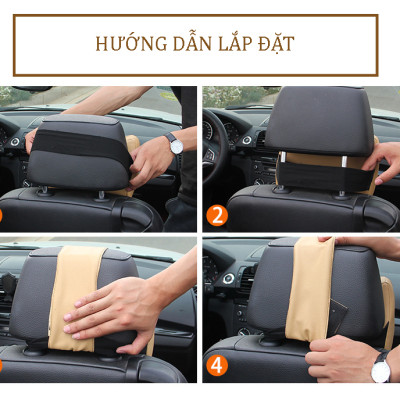 HƯỚNG DẪN LẮP ĐẶT

2

4