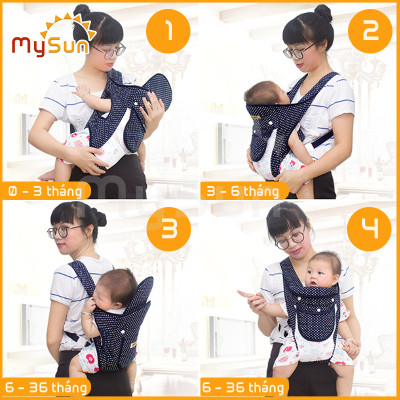 MySun

1

0 - 3 tháng

2

3 - 6 tháng

3

6 - 36 tháng

4

6 - 36 tháng