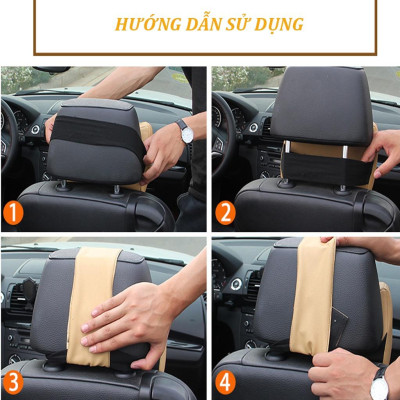 HƯỚNG DẪN SỬ DỤNG

1

2

3

4