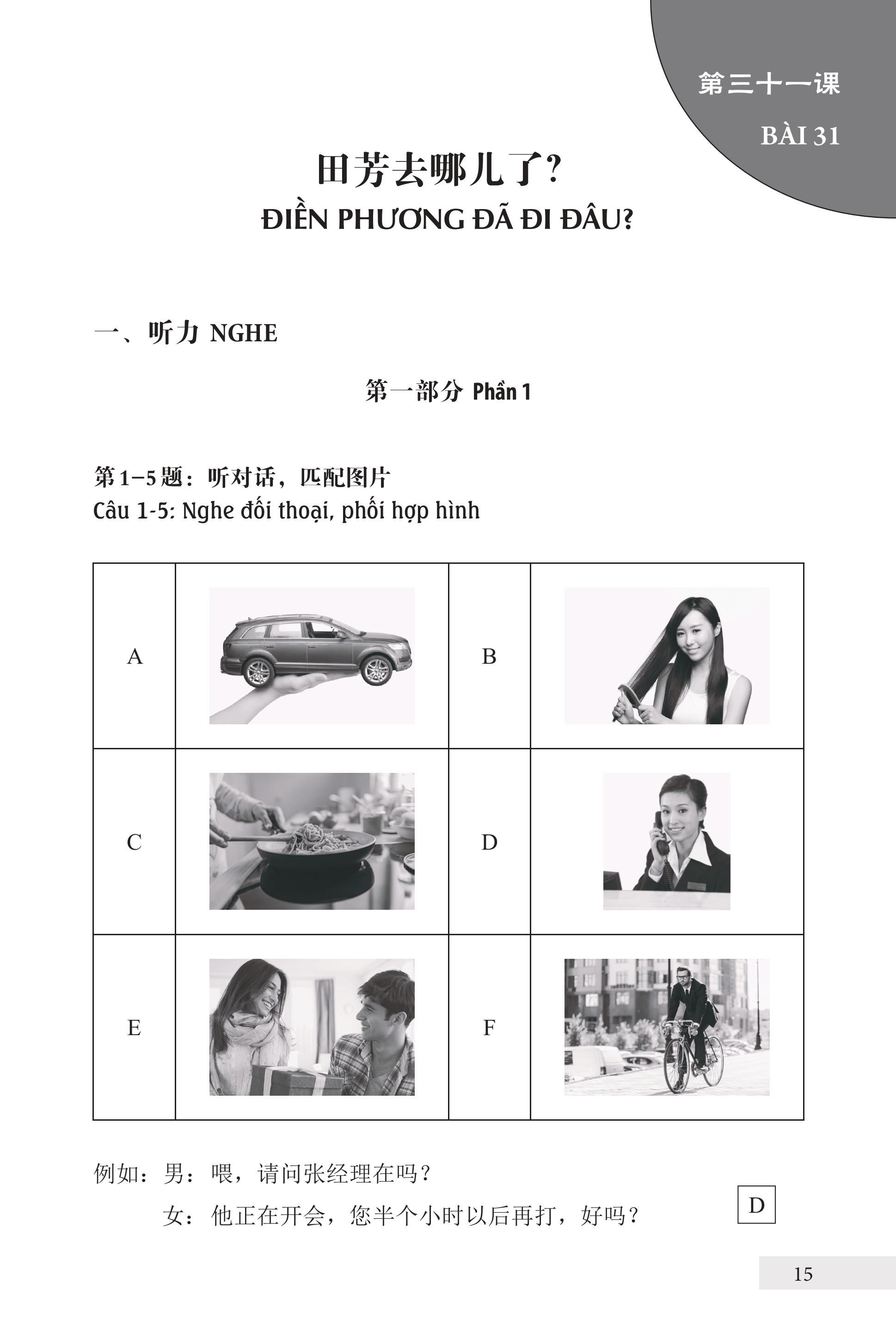 第三十一课
BÀI 31

田芳去哪儿了?
ĐIỀN PHƯƠNG ĐÃ ĐI ĐÂU?

一、听力 NGHE

第一部分 Phần 1

第 1–5 题：听对话，匹配图片
Câu 1-5: Nghe đối thoại, phối hợp hình

| A |  | B |  |
|---|---|---|---|
| C |  | D |  |
| E |  | F |  |

例如：男：喂，请问张经理在吗？
女：他正在开会，您半个小时以后再打，好吗？ D

15