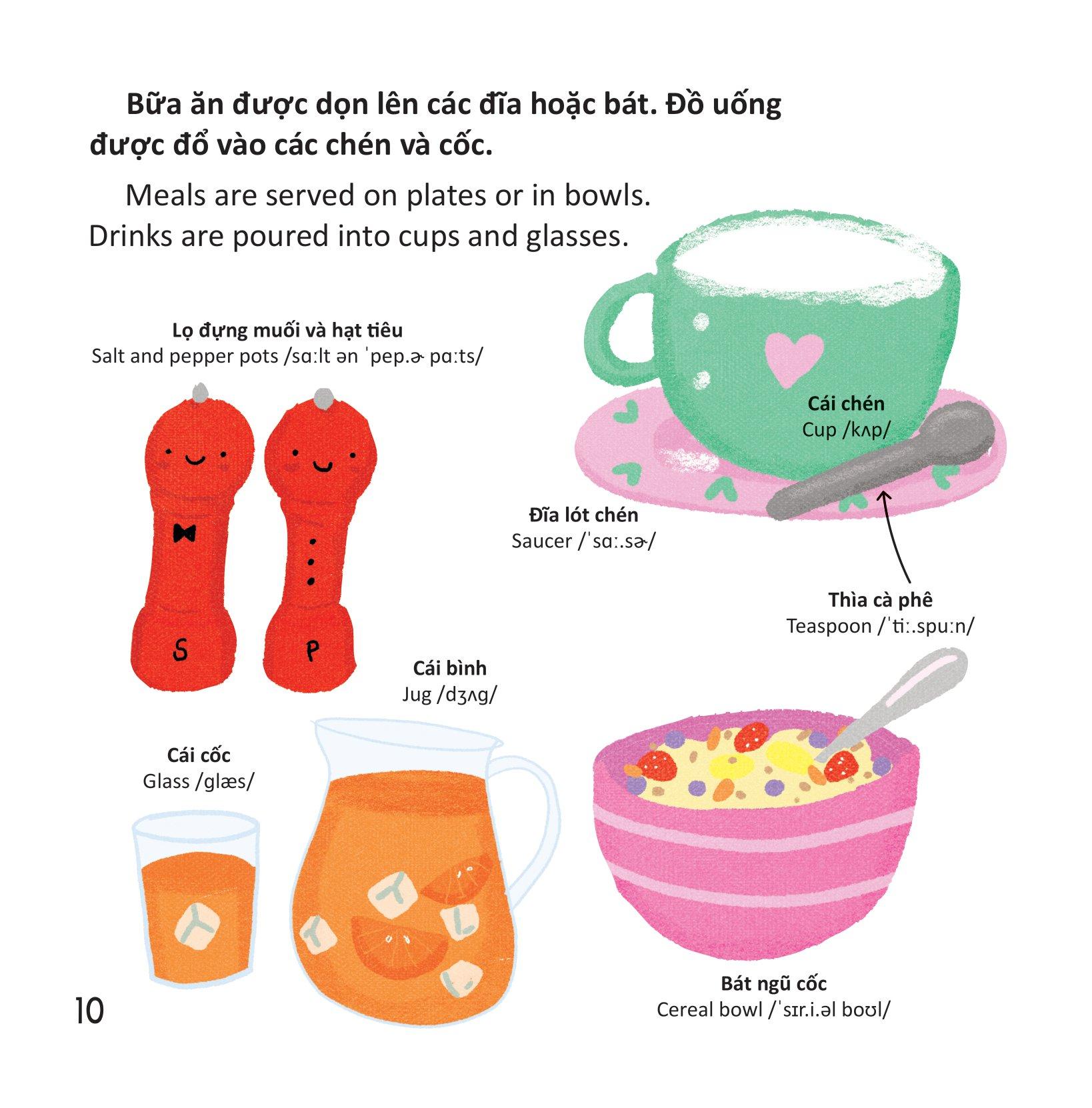 Bữa ăn được dọn lên các đĩa hoặc bát. Đồ uống được đổ vào các chén và cốc.

Meals are served on plates or in bowls. Drinks are poured into cups and glasses.

Lọ đựng muối và hạt tiêu
Salt and pepper pots /sɑːlt ən ˈpep.ɚ pɑːts/

S

P

Cái chén
Cup /kʌp/

Đĩa lót chén
Saucer /ˈsɑː.sɚ/

Thìa cà phê
Teaspoon /ˈtiː.spuːn/

Cái bình
Jug /dʒʌg/

Cái cốc
Glass /glæs/

Bát ngũ cốc
Cereal bowl /ˈsɪr.i.əl boʊl/

10