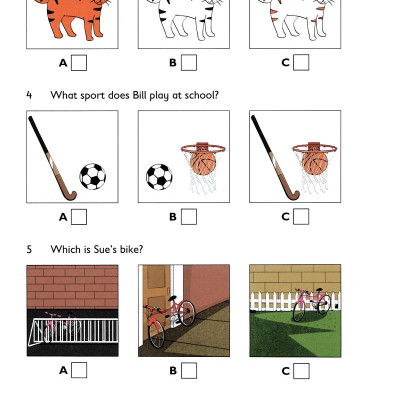 A

B

C

4 What sport does Bill play at school?

A

B

C

5 Which is Sue's bike?

A

B

C