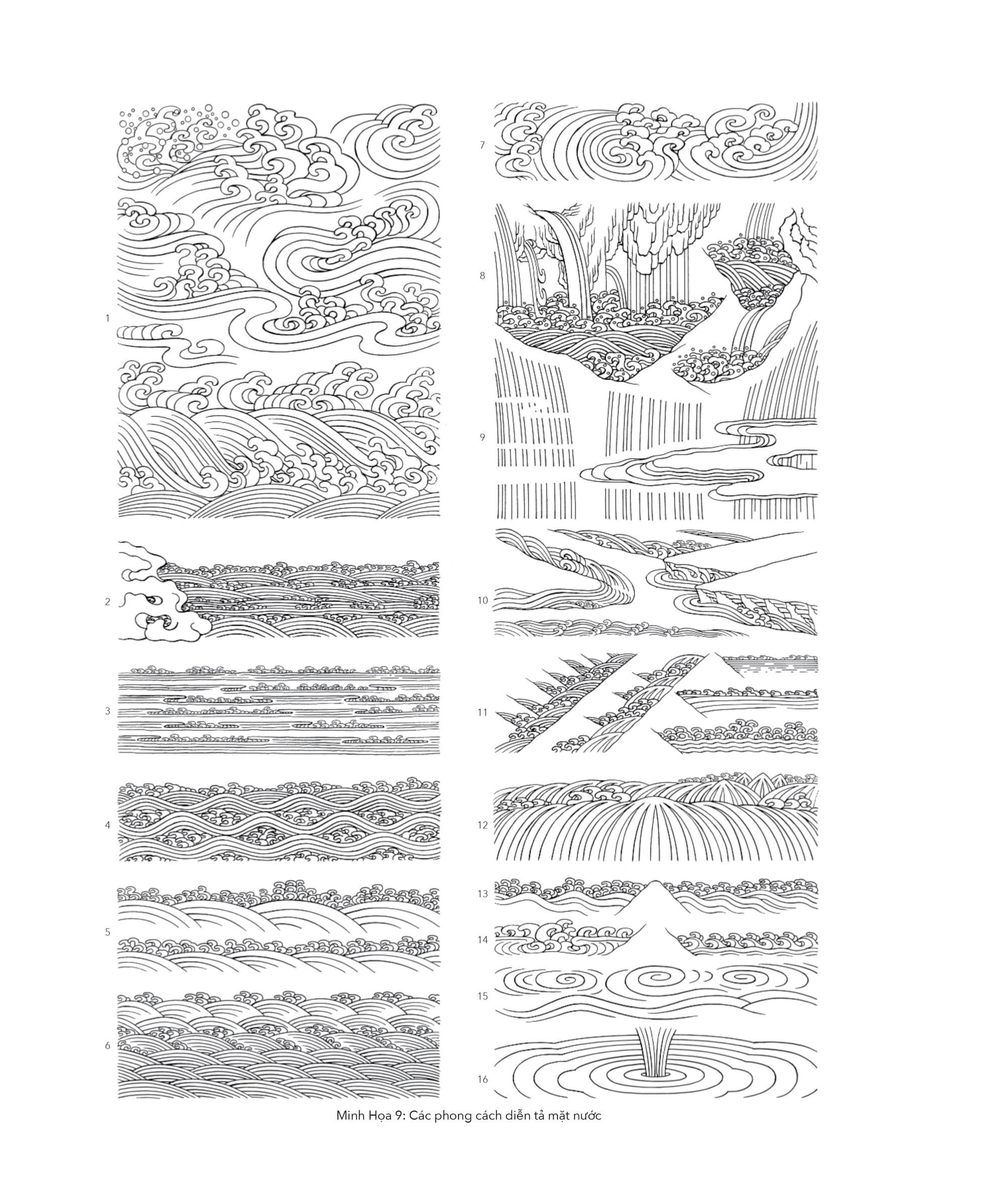 1

2

3

4

5

6

7

8

9

10

11

12

13

14

15

16

Minh Họa 9: Các phong cách diễn tả mặt nước