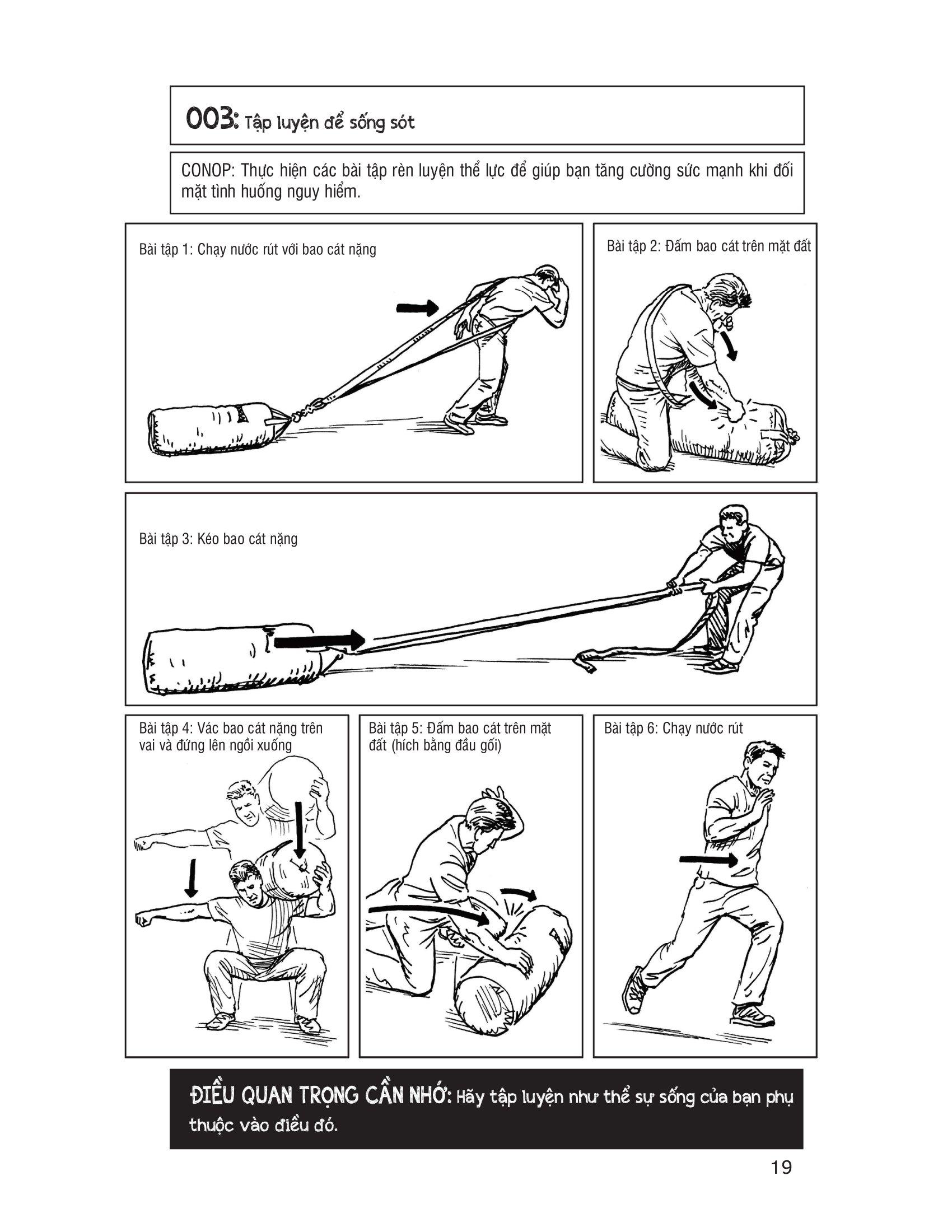 003: Tập luyện để sống sót

CONOP: Thực hiện các bài tập rèn luyện thể lực để giúp bạn tăng cường sức mạnh khi đối mặt tình huống nguy hiểm.

Bài tập 1: Chạy nước rút với bao cát nặng

Bài tập 2: Đấm bao cát trên mặt đất

Bài tập 3: Kéo bao cát nặng

Bài tập 4: Vác bao cát nặng trên vai và đứng lên ngồi xuống

Bài tập 5: Đấm bao cát trên mặt đất (hích bằng đầu gối)

Bài tập 6: Chạy nước rút

ĐIỀU QUAN TRỌNG CẦN NHỚ: Hãy tập luyện như thể sự sống của bạn phụ thuộc vào điều đó.

19