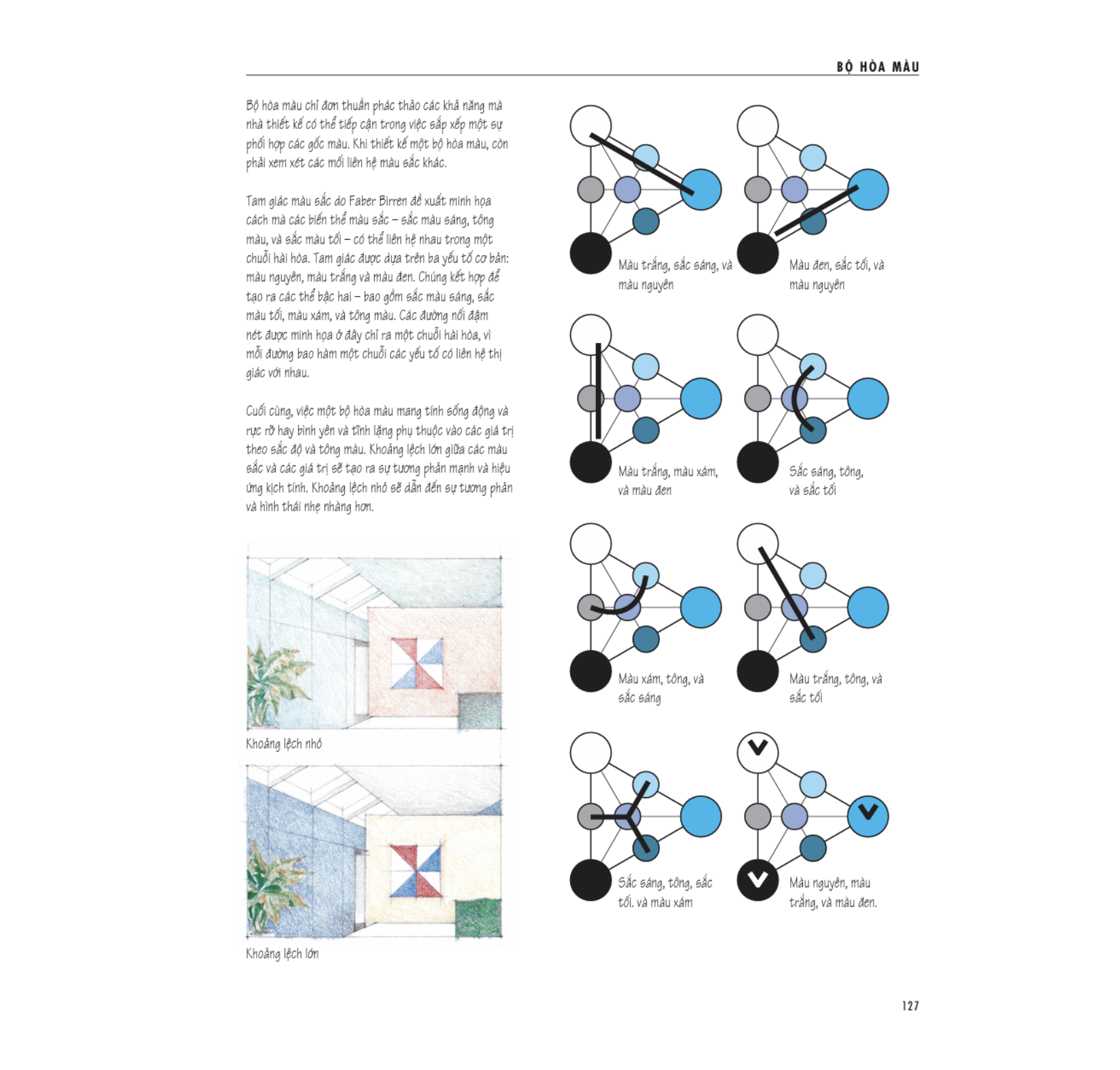 BỘ HÒA MÀU

Bộ hòa màu chỉ đơn thuần phác thảo các khả năng mà nhà thiết kế có thể tiếp cận trong việc sắp xếp một sự phối hợp các gốc màu. Khi thiết kế một bộ hòa màu, còn phải xem xét các mối liên hệ màu sắc khác.

Tam giác màu sắc do Faber Birren đề xuất minh họa cách mà các biến thể màu sắc – sắc màu sáng, tông màu, và sắc màu tối – có thể liên hệ nhau trong một chuỗi hài hòa. Tam giác được dựa trên ba yếu tố cơ bản: màu nguyên, màu trắng và màu đen. Chúng kết hợp để tạo ra các thể bậc hai – bao gồm sắc màu sáng, sắc màu tối, màu xám, và tông màu. Các đường nối đậm nét được minh họa ở đây chỉ ra một chuỗi hài hòa, vì mỗi đường bao hàm một chuỗi các yếu tố có liên hệ thị giác với nhau.

Cuối cùng, việc một bộ hòa màu mang tính sống động và rực rỡ hay bình yên và tĩnh lặng phụ thuộc vào các giá trị theo sắc độ và tông màu. Khoảng lệch lớn giữa các màu sắc và các giá trị sẽ tạo ra sự tương phản mạnh và hiệu ứng kịch tính. Khoảng lệch nhỏ sẽ dẫn đến sự tương phản và hình thái nhẹ nhàng hơn.

Khoảng lệch nhỏ

Khoảng lệch lớn

Màu trắng, sắc sáng, và màu nguyên

Màu đen, sắc tối, và màu nguyên

Màu trắng, màu xám, và màu đen

Sắc sáng, tông, và sắc tối

Màu xám, tông, và sắc sáng

Màu trắng, tông, và sắc tối

Sắc sáng, tông, sắc tối. và màu xám

Màu nguyên, màu trắng, và màu đen.

127