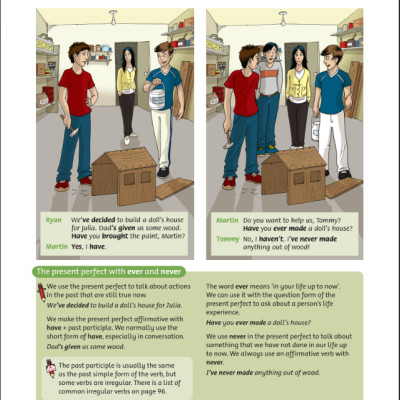 Ryan We've decided to build a doll's house for Julia. Dad's given us some wood. Have you brought the paint, Martin?
Martin Yes, I have.

Martin Do you want to help us, Tommy? Have you ever made a doll's house?
Tommy No, I haven't. I've never made anything out of wood!

The present perfect with ever and never

We use the present perfect to talk about actions in the past that are still true now.
We've decided to build a doll's house for Julia.

We make the present perfect affirmative with have + past participle. We normally use the short form of have, especially in conversation.
Dad's given us some wood.

The past participle is usually the same as the past simple form of the verb, but some verbs are irregular. There is a list of common irregular verbs on page 96.

The word ever means 'in your life up to now'. We can use it with the question form of the present perfect to ask about a person's life experience.
Have you ever made a doll's house?

We use never in the present perfect to talk about something that we have not done in our life up to now. We always use an affirmative verb with never.
I've never made anything out of wood.