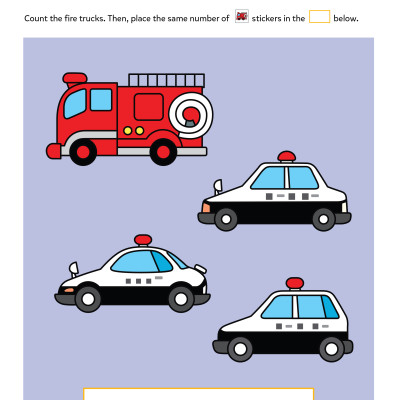 Count the fire trucks. Then, place the same number of stickers in the below.