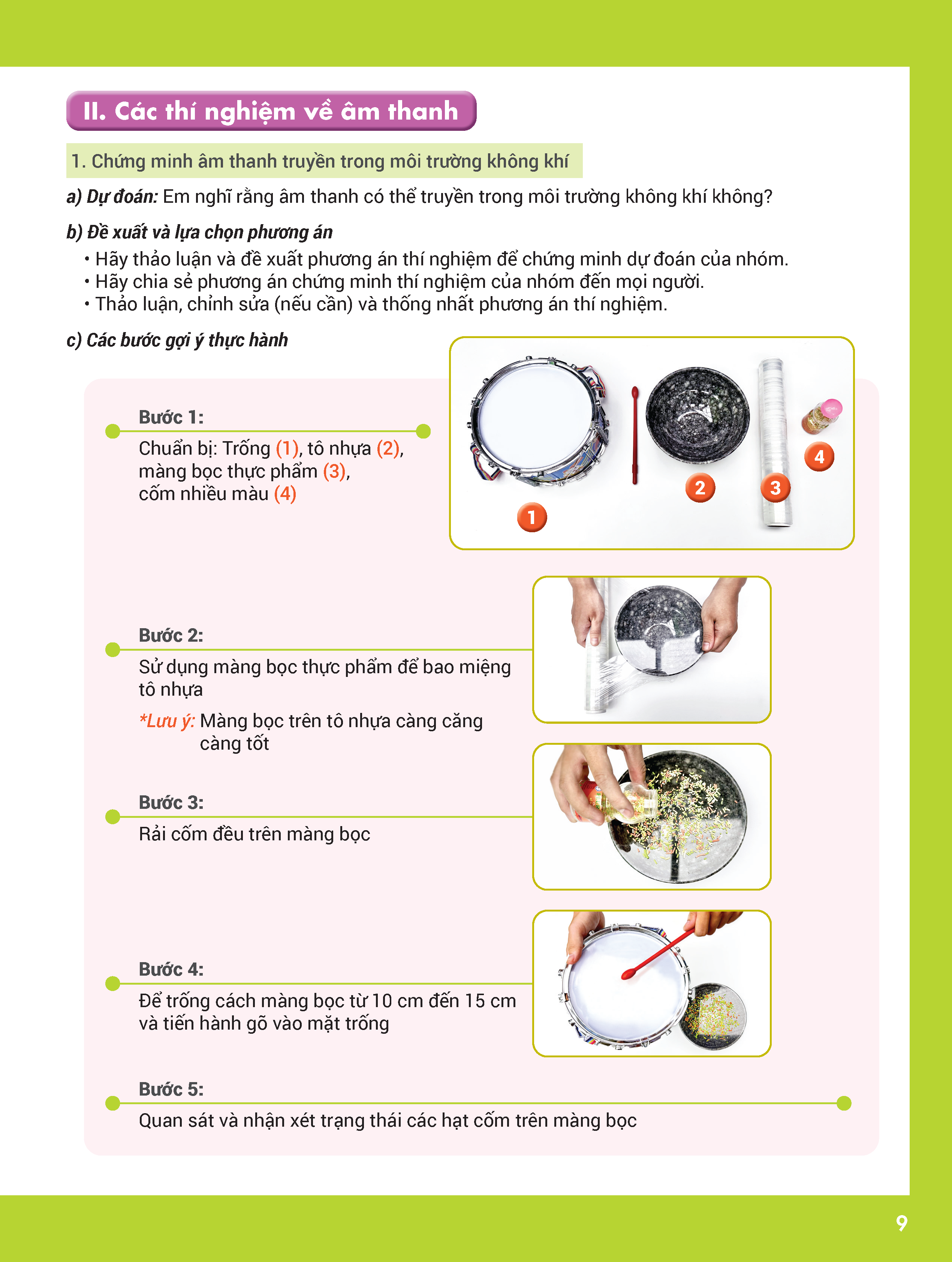 II. Các thí nghiệm về âm thanh

1. Chứng minh âm thanh truyền trong môi trường không khí

a) Dự đoán: Em nghĩ rằng âm thanh có thể truyền trong môi trường không khí không?

b) Đề xuất và lựa chọn phương án
• Hãy thảo luận và đề xuất phương án thí nghiệm để chứng minh dự đoán của nhóm.
• Hãy chia sẻ phương án chứng minh thí nghiệm của nhóm đến mọi người.
• Thảo luận, chỉnh sửa (nếu cần) và thống nhất phương án thí nghiệm.

c) Các bước gợi ý thực hành

Bước 1:
Chuẩn bị: Trống (1), tô nhựa (2), màng bọc thực phẩm (3), cốm nhiều màu (4)

1 2 3 4

Bước 2:
Sử dụng màng bọc thực phẩm để bao miệng tô nhựa
*Lưu ý: Màng bọc trên tô nhựa càng căng càng tốt

Bước 3:
Rải cốm đều trên màng bọc

Bước 4:
Để trống cách màng bọc từ 10 cm đến 15 cm và tiến hành gõ vào mặt trống

Bước 5:
Quan sát và nhận xét trạng thái các hạt cốm trên màng bọc

9