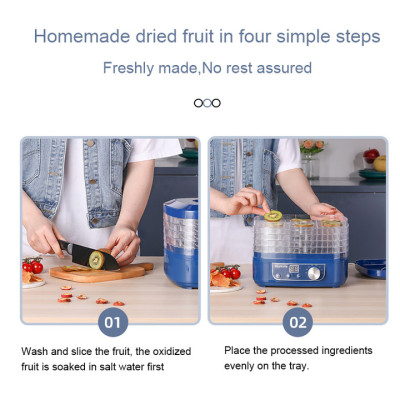 Homemade dried fruit in four simple steps

Freshly made,No rest assured

01

Wash and slice the fruit, the oxidized fruit is soaked in salt water first

02

Place the processed ingredients evenly on the tray.