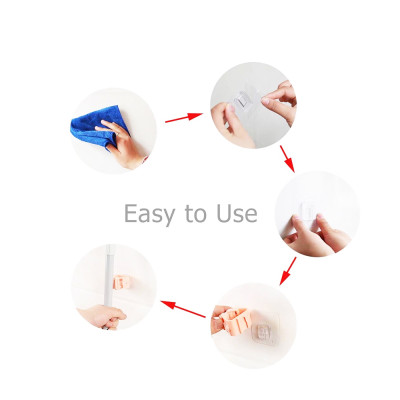 Easy to Use