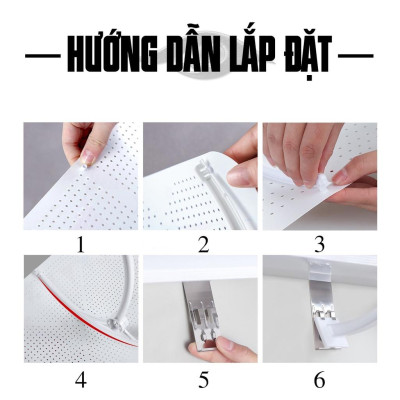 — HƯỚNG DẪN LẮP ĐẶT —

1

2

3

4

5

6