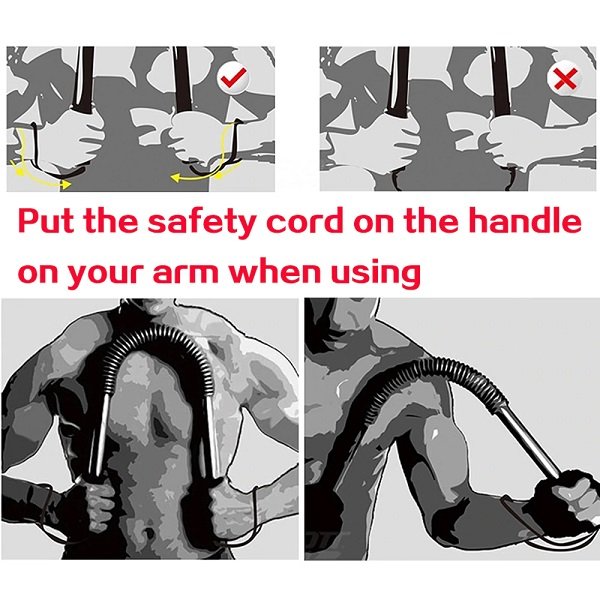 Put the safety cord on the handle on your arm when using