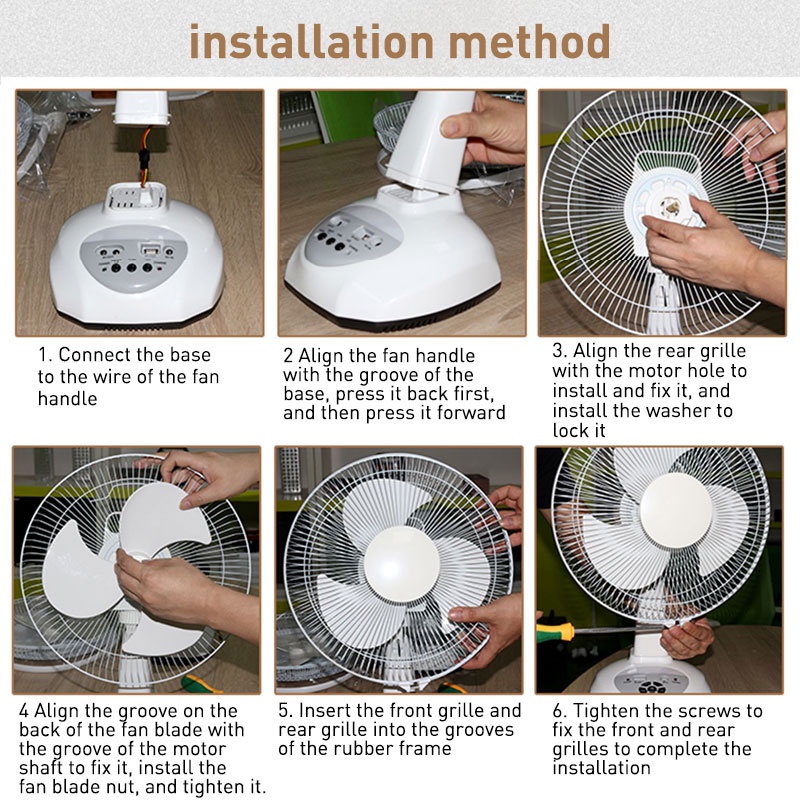 installation method

1. Connect the base to the wire of the fan handle

2 Align the fan handle with the groove of the base, press it back first, and then press it forward

3. Align the rear grille with the motor hole to install and fix it, and install the washer to lock it

4 Align the groove on the back of the fan blade with the groove of the motor shaft to fix it, install the fan blade nut, and tighten it.

5. Insert the front grille and rear grille into the grooves of the rubber frame

6. Tighten the screws to fix the front and rear grilles to complete the installation