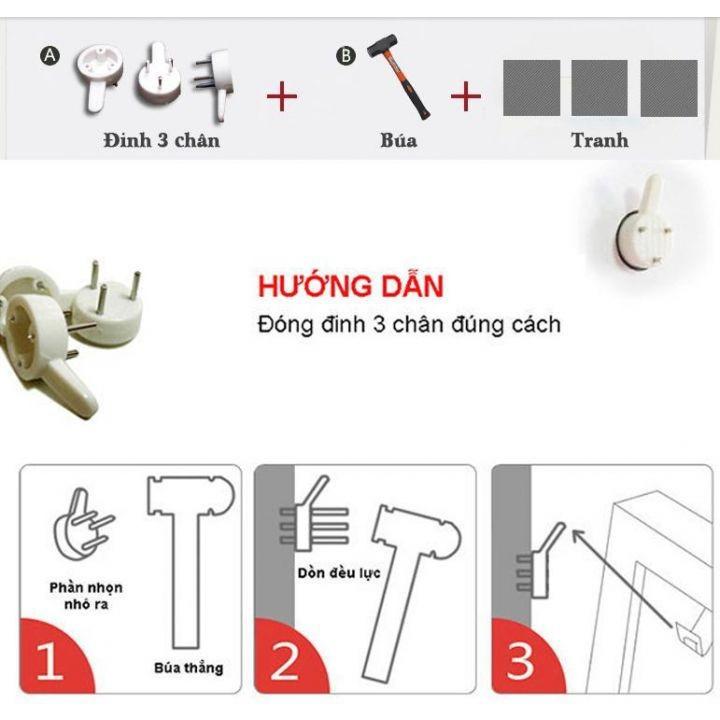 A Đinh 3 chân + B Búa + Tranh

HƯỚNG DẪN
Đóng đinh 3 chân đúng cách

Phần nhọn nhô ra

Búa thẳng

1

Dồn đều lực

2

3