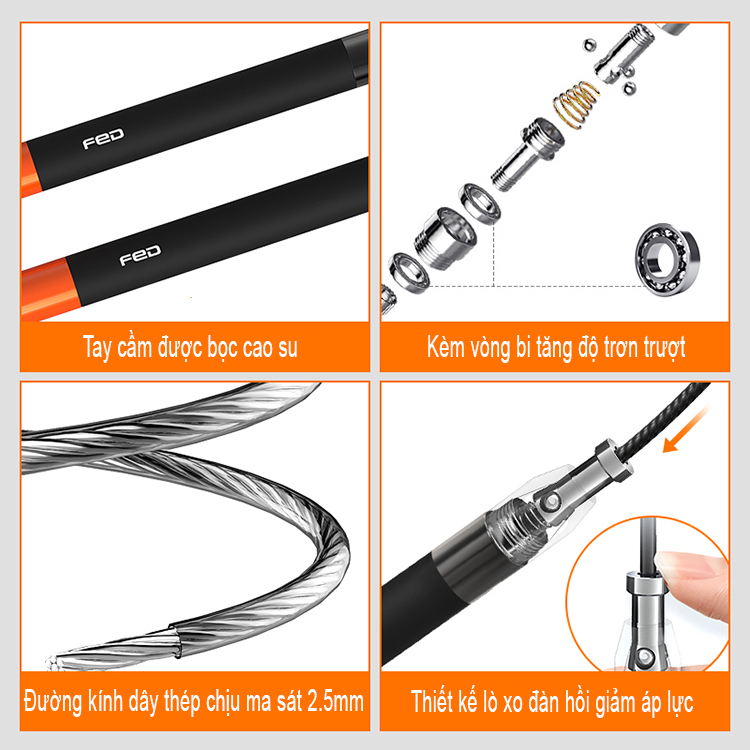 FED

FED

Tay cầm được bọc cao su

Kèm vòng bi tăng độ trơn trượt

Đường kính dây thép chịu ma sát 2.5mm

Thiết kế lò xo đàn hồi giảm áp lực