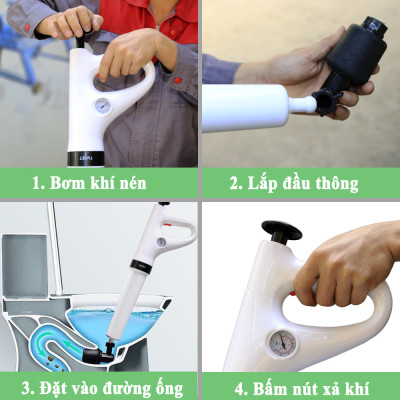 1. Bơm khí nén

2. Lắp đầu thông

3. Đặt vào đường ống

4. Bấm nút xả khí