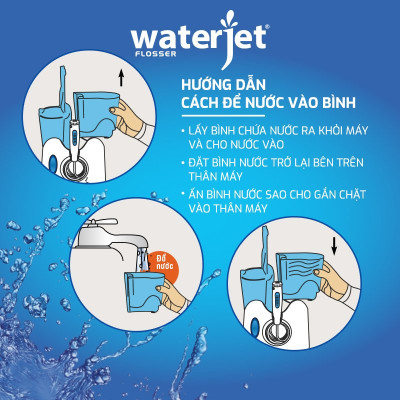 waterjet®
FLOSSER

HƯỚNG DẪN
CÁCH ĐỂ NƯỚC VÀO BÌNH

• LẤY BÌNH CHỨA NƯỚC RA KHỎI MÁY VÀ CHO NƯỚC VÀO
• ĐẶT BÌNH NƯỚC TRỞ LẠI BÊN TRÊN THÂN MÁY
• ẤN BÌNH NƯỚC SAO CHO GẮN CHẶT VÀO THÂN MÁY

Đổ nước