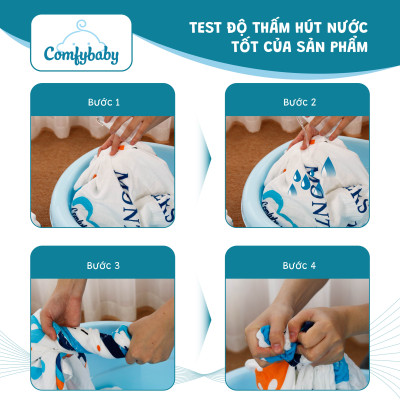 Comfybaby

TEST ĐỘ THẤM HÚT NƯỚC TỐT CỦA SẢN PHẨM

Bước 1

Bước 2

Bước 3

Bước 4