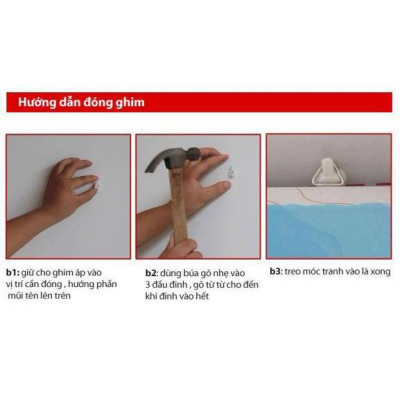 Hướng dẫn đóng ghim

b1: giữ cho ghim áp vào vị trí cần đóng , hướng phần mũi tên lên trên

b2: dùng búa gõ nhẹ vào 3 đầu đinh , gõ từ từ cho đến khi đinh vào hết

b3: treo móc tranh vào là xong