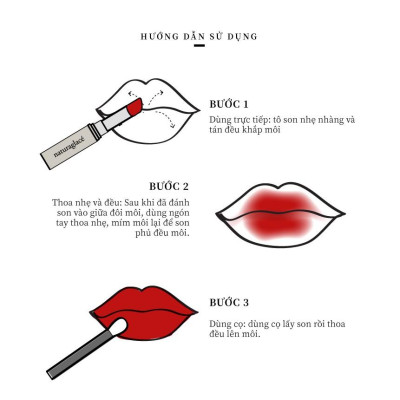 HƯỚNG DẪN SỬ DỤNG

naturaglacé

BƯỚC 1

Dùng trực tiếp: tô son nhẹ nhàng và tán đều khắp môi

BƯỚC 2

Thoa nhẹ và đều: Sau khi đã đánh son vào giữa đôi môi, dùng ngón tay thoa nhẹ, mím môi lại để son phủ đều môi.

BƯỚC 3

Dùng cọ: dùng cọ lấy son rồi thoa đều lên môi.