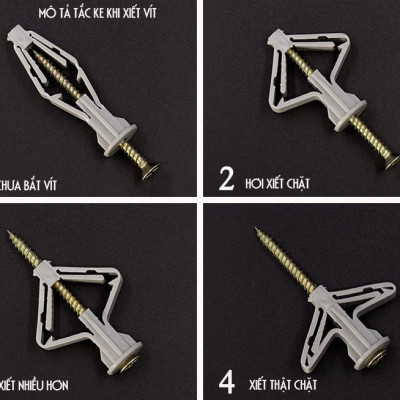 MÔ TẢ TẮC KE KHI XIẾT VÍT

CHƯA BẮT VÍT

2 HƠI XIẾT CHẶT

XIẾT NHIỀU HƠN

4 XIẾT THẬT CHẶT