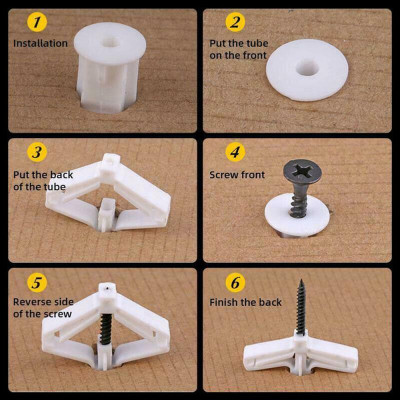 1
Installation

2
Put the tube on the front

3
Put the back of the tube

4
Screw front

5
Reverse side of the screw

6
Finish the back