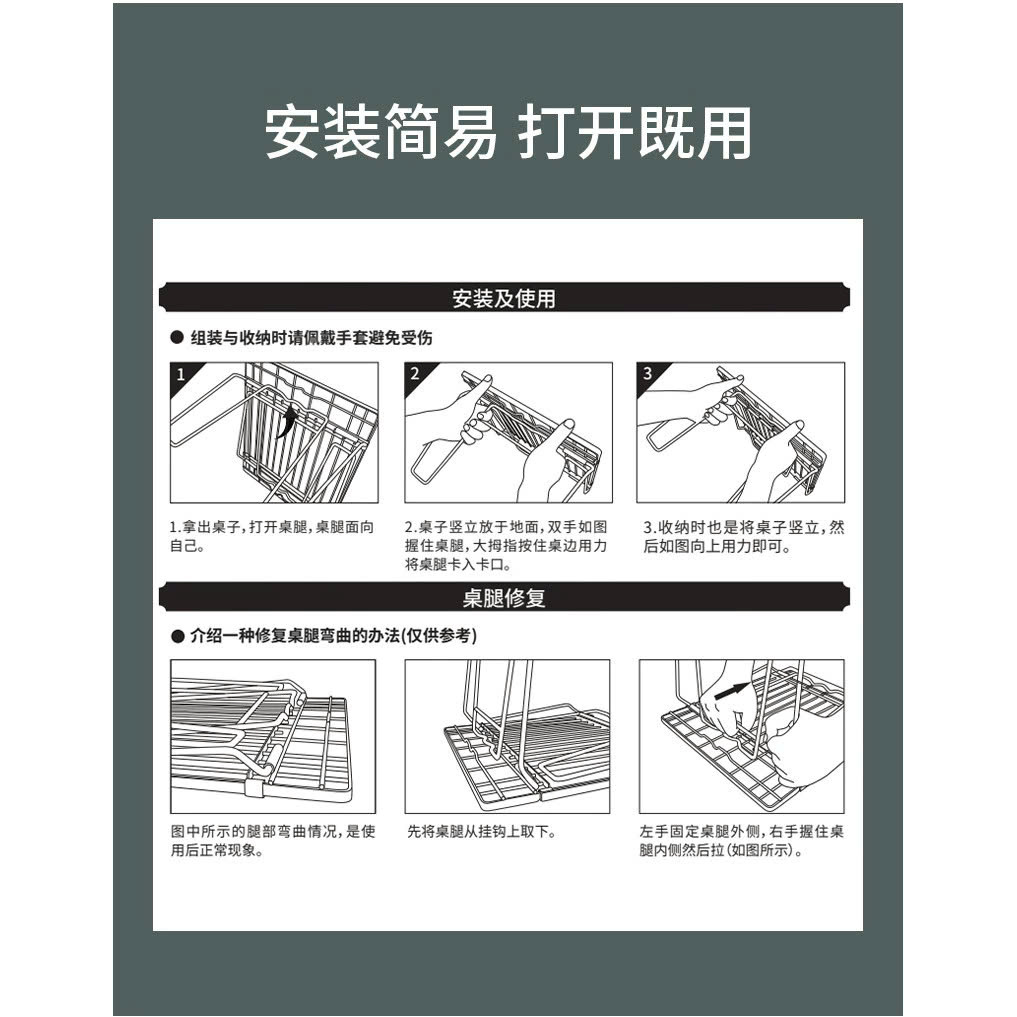 安装简易 打开既用

安装及使用

● 组装与收纳时请佩戴手套避免受伤

1

2

3

1.拿出桌子，打开桌腿，桌腿面向自己。

2.桌子竖立放于地面，双手如图握住桌腿，大拇指按住桌边用力将桌腿卡入卡口。

3.收纳时也是将桌子竖立，然后如图向上用力即可。

桌腿修复

● 介绍一种修复桌腿弯曲的办法(仅供参考)

图中所示的腿部弯曲情况，是使用后正常现象。

先将桌腿从挂钩上取下。

左手固定桌腿外侧，右手握住桌腿内侧然后拉(如图所示)。