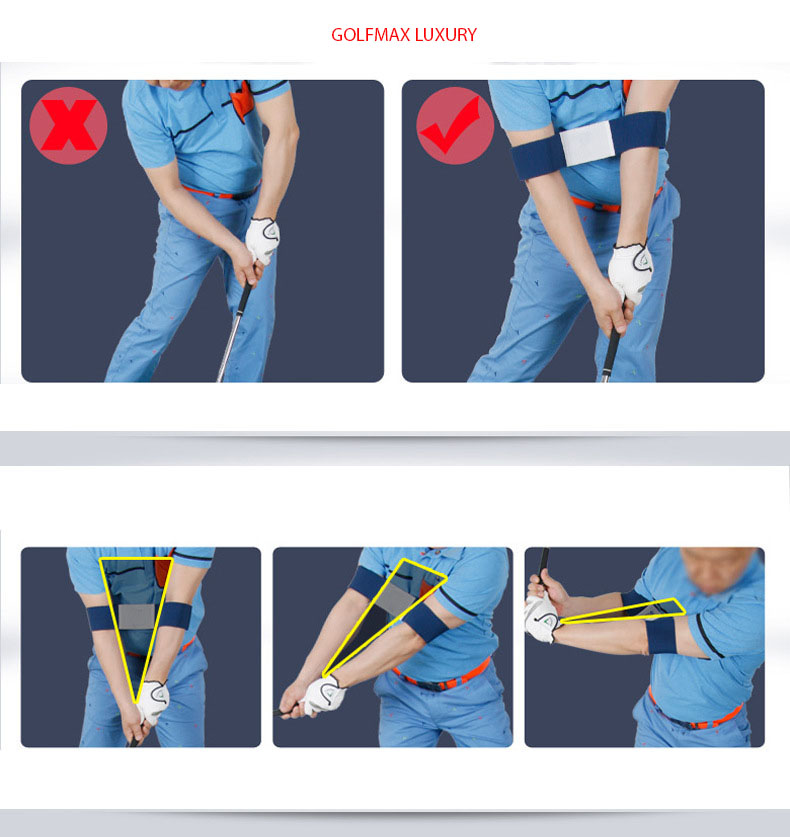 GOLFMAX LUXURY