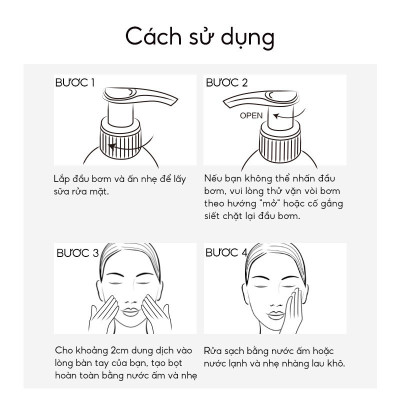 Cách sử dụng

BƯỚC 1

Lắp đầu bơm và ấn nhẹ để lấy sữa rửa mặt.

BƯỚC 2

OPEN

Nếu bạn không thể nhấn đầu bơm, vui lòng thử vặn vòi bơm theo hướng "mở" hoặc cố gắng siết chặt lại đầu bơm.

BƯỚC 3

Cho khoảng 2cm dung dịch vào lòng bàn tay của bạn, tạo bọt hoàn toàn bằng nước ấm và nhẹ

BƯỚC 4

Rửa sạch bằng nước ấm hoặc nước lạnh và nhẹ nhàng lau khô.