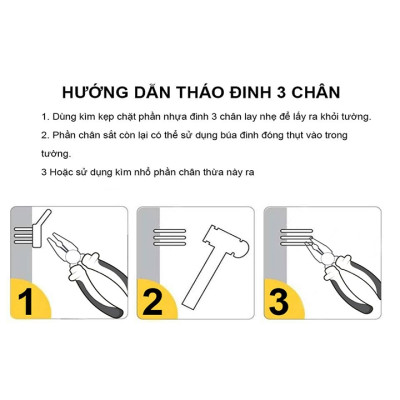 HƯỚNG DẪN THÁO ĐINH 3 CHÂN

1. Dùng kìm kẹp chặt phần nhựa đinh 3 chân lay nhẹ để lấy ra khỏi tường.

2. Phần chân sắt còn lại có thể sử dụng búa đinh đóng thụt vào trong tường.

3 Hoặc sử dụng kìm nhổ phần chân thừa này ra

1

2

3