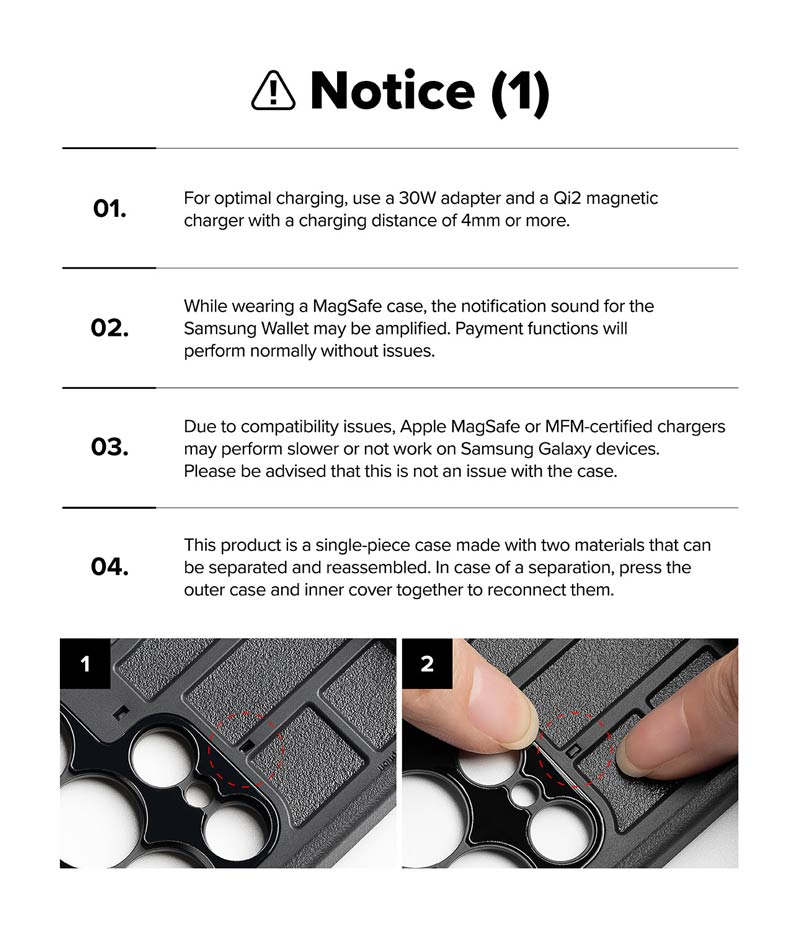 Notice (1)

01.

For optimal charging, use a 30W adapter and a Qi2 magnetic charger with a charging distance of 4mm or more.

02.

While wearing a MagSafe case, the notification sound for the Samsung Wallet may be amplified. Payment functions will perform normally without issues.

03.

Due to compatibility issues, Apple MagSafe or MFM-certified chargers may perform slower or not work on Samsung Galaxy devices. Please be advised that this is not an issue with the case.

04.

This product is a single-piece case made with two materials that can be separated and reassembled. In case of a separation, press the outer case and inner cover together to reconnect them.

1

2