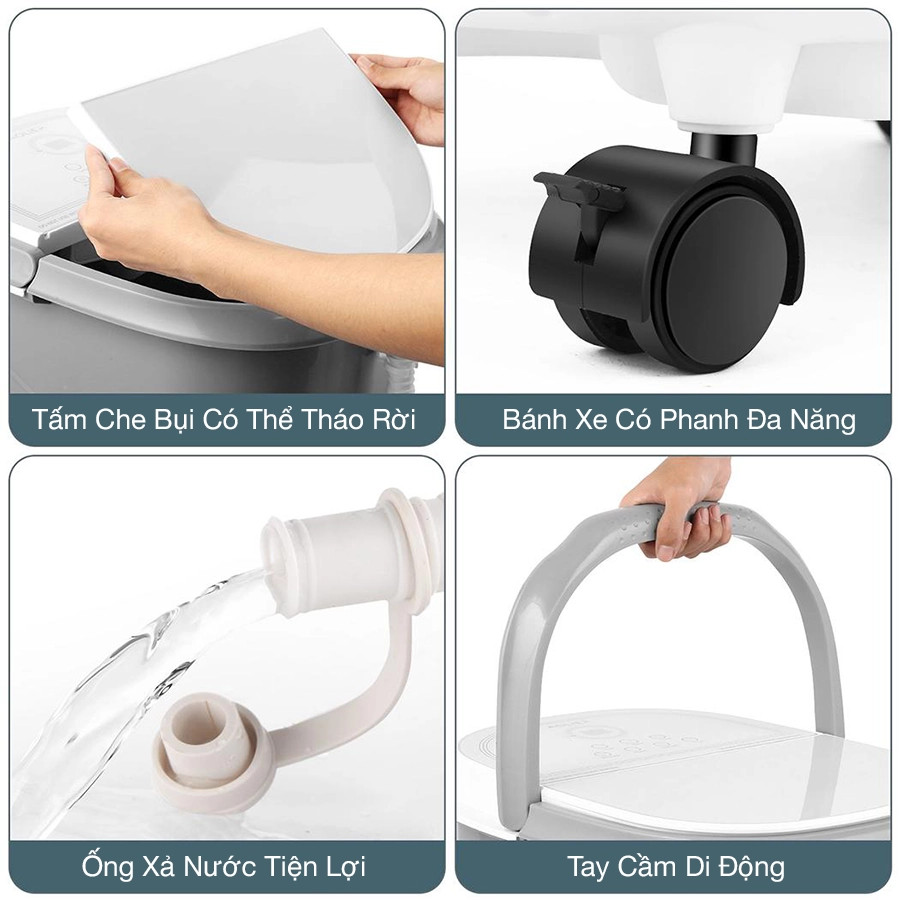 Tấm Che Bụi Có Thể Tháo Rời

Bánh Xe Có Phanh Đa Năng

Ống Xả Nước Tiện Lợi

Tay Cầm Di Động