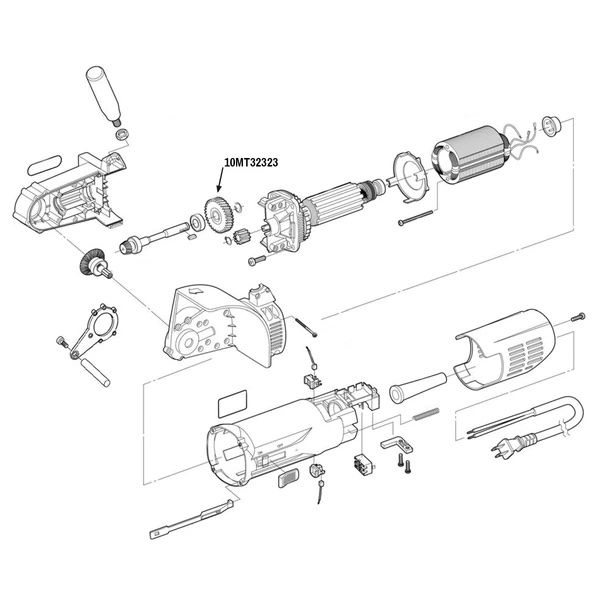 10MT32323