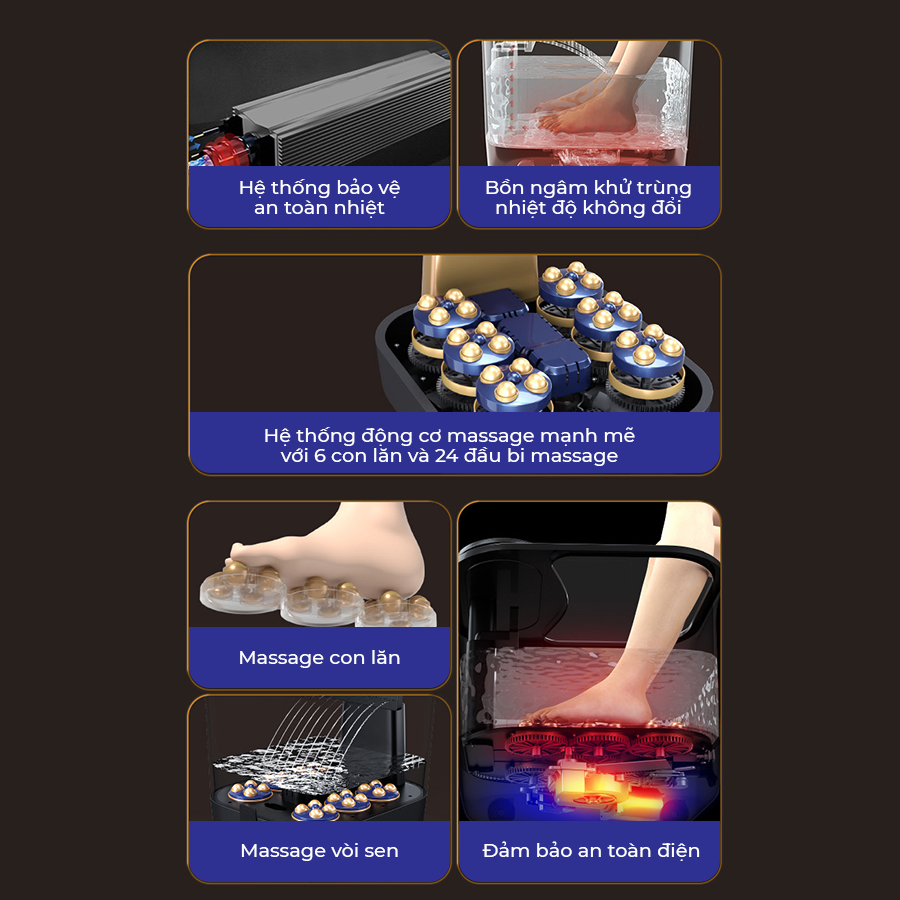 Hệ thống bảo vệ an toàn nhiệt

Bồn ngâm khử trùng nhiệt độ không đổi

Hệ thống động cơ massage mạnh mẽ với 6 con lăn và 24 đầu bi massage

Massage con lăn

Massage vòi sen

Đảm bảo an toàn điện