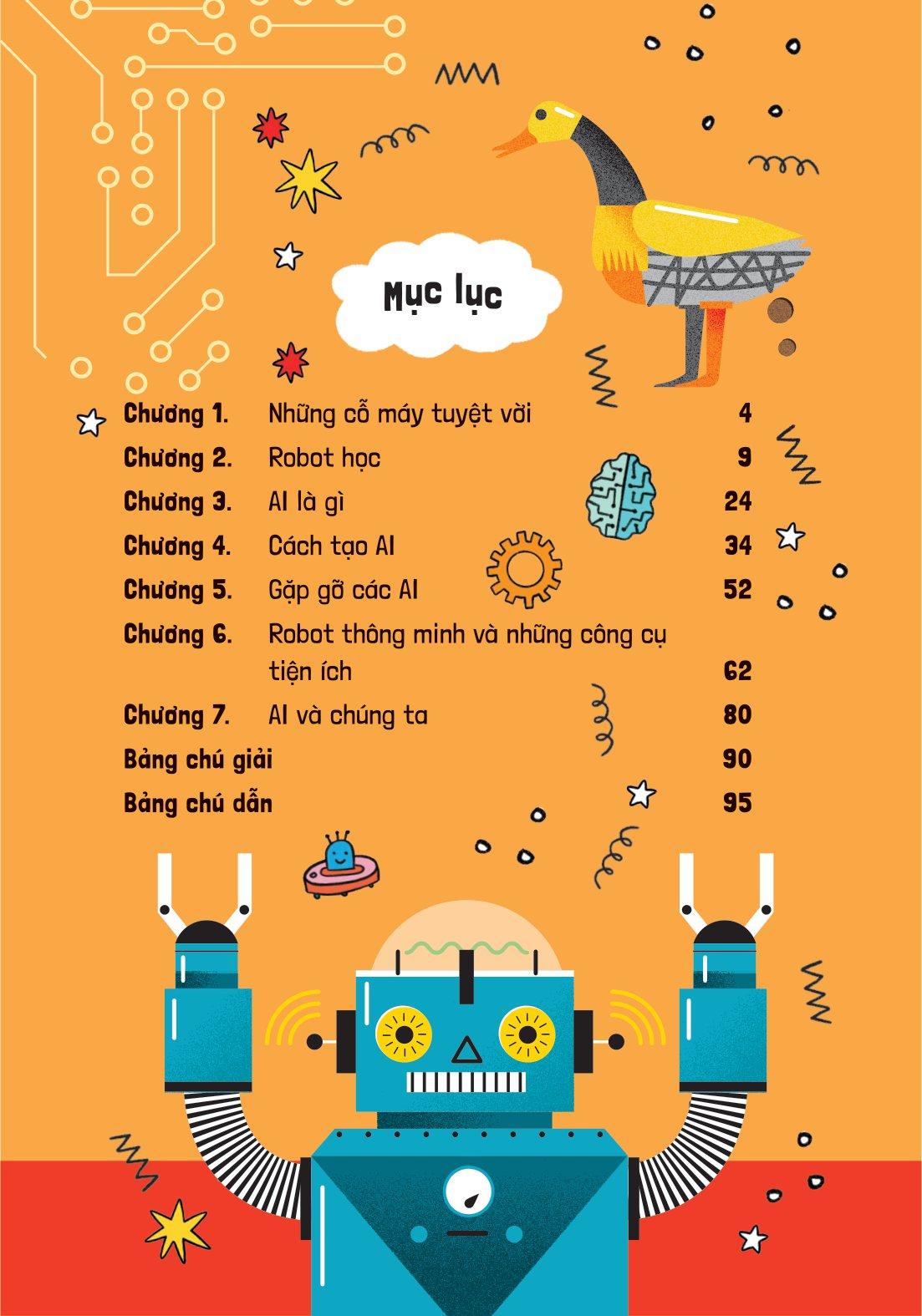 Mục lục

| | | |
|---|---|---|
| Chương 1. | Những cỗ máy tuyệt vời | 4 |
| Chương 2. | Robot học | 9 |
| Chương 3. | AI là gì | 24 |
| Chương 4. | Cách tạo AI | 34 |
| Chương 5. | Gặp gỡ các AI | 52 |
| Chương 6. | Robot thông minh và những công cụ tiện ích | 62 |
| Chương 7. | AI và chúng ta | 80 |
| Bảng chú giải | | 90 |
| Bảng chú dẫn | | 95 |