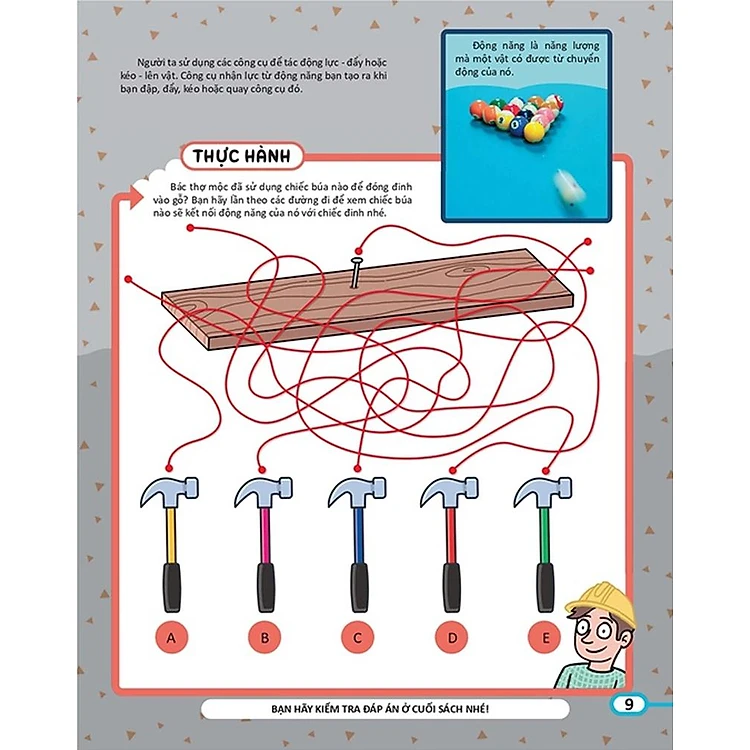 Người ta sử dụng các công cụ để tác động lực - đẩy hoặc kéo - lên vật. Công cụ nhận lực từ động năng bạn tạo ra khi bạn đập, đẩy, kéo hoặc quay công cụ đó.

Động năng là năng lượng mà một vật có được từ chuyển động của nó.

THỰC HÀNH

Bác thợ mộc đã sử dụng chiếc búa nào để đóng đinh vào gỗ? Bạn hãy lần theo các đường đi để xem chiếc búa nào sẽ kết nối động năng của nó với chiếc đinh nhé.

A

B

C

D

E

BẠN HÃY KIỂM TRA ĐÁP ÁN Ở CUỐI SÁCH NHÉ!

9