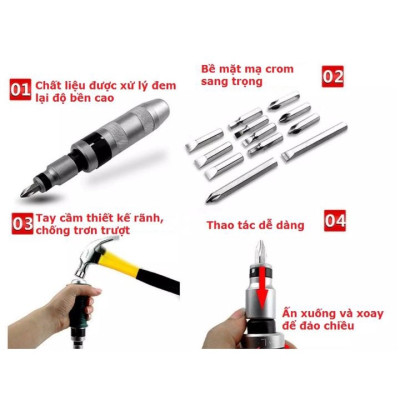 01 Chất liệu được xử lý đem lại độ bền cao

Bề mặt mạ crom sang trọng

02

03 Tay cầm thiết kế rãnh, chống trơn trượt

Thao tác dễ dàng

04

Ấn xuống và xoay để đảo chiều