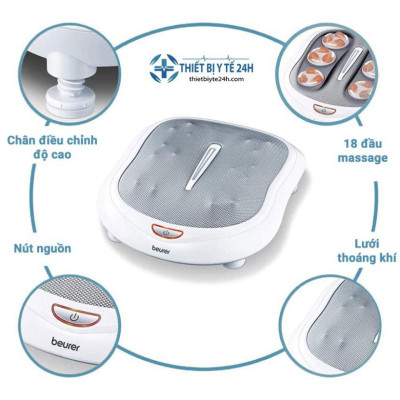 THIẾT BỊ Y TẾ 24H
thietbiyte24h.com

Chân điều chỉnh độ cao

18 đầu massage

beurer

Nút nguồn

Lưới thoáng khí

beurer