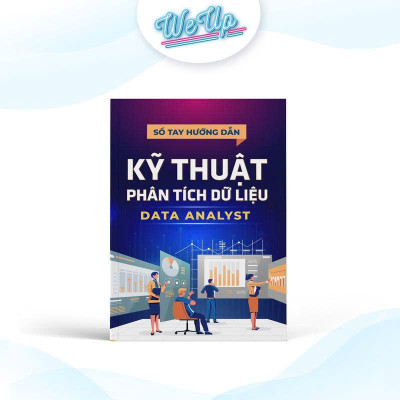 We Up

SỔ TAY HƯỚNG DẪN

KỸ THUẬT PHÂN TÍCH DỮ LIỆU

DATA ANALYST