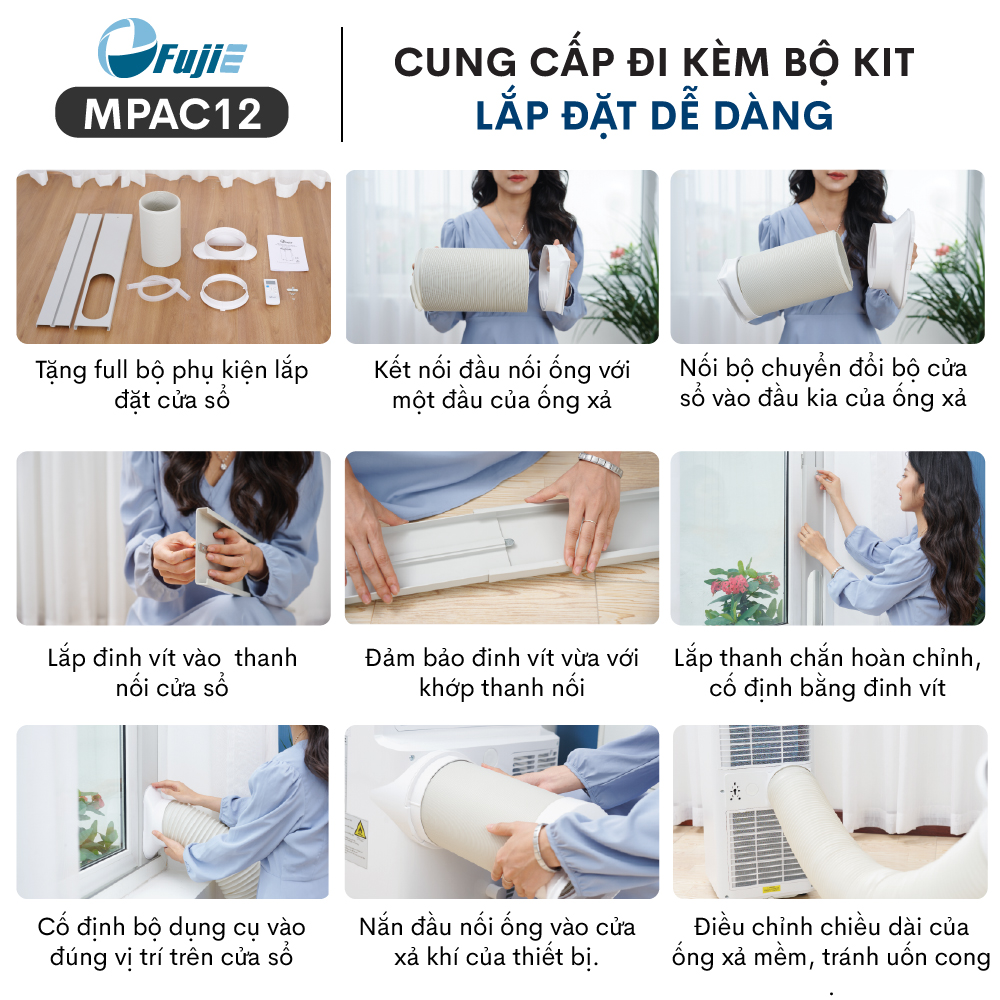 FujiE
MPAC12

CUNG CẤP ĐI KÈM BỘ KIT
LẮP ĐẶT DỄ DÀNG

Tặng full bộ phụ kiện lắp đặt cửa sổ

Kết nối đầu nối ống với một đầu của ống xả

Nối bộ chuyển đổi bộ cửa sổ vào đầu kia của ống xả

Lắp đinh vít vào  thanh nối cửa sổ

Đảm bảo đinh vít vừa với khớp thanh nối

Lắp thanh chắn hoàn chỉnh, cố định bằng đinh vít

Cố định bộ dụng cụ vào đúng vị trí trên cửa sổ

Nắn đầu nối ống vào cửa xả khí của thiết bị.

Điều chỉnh chiều dài của ống xả mềm, tránh uốn cong