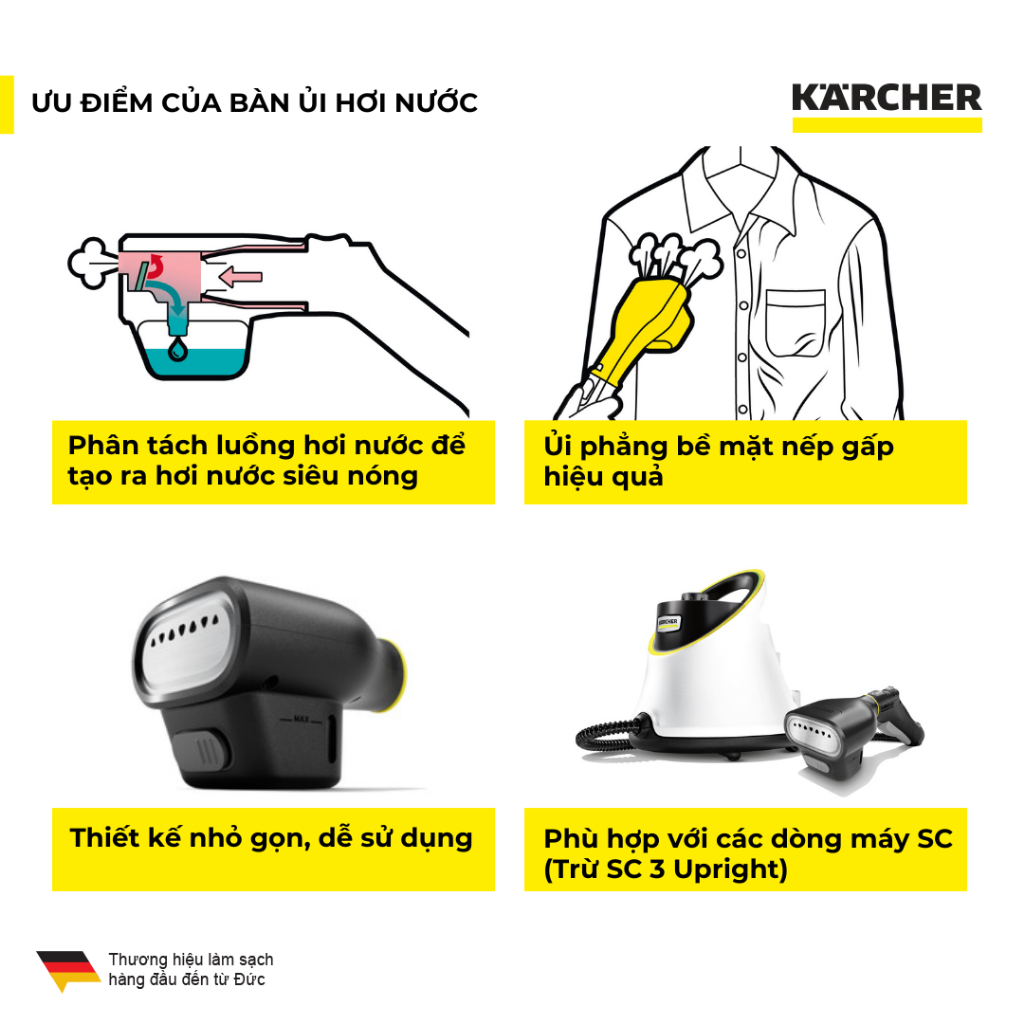 ƯU ĐIỂM CỦA BÀN ỦI HƠI NƯỚC

KÄRCHER

Phân tách luồng hơi nước để tạo ra hơi nước siêu nóng

Ủi phẳng bề mặt nếp gấp hiệu quả

MAX

KÄRCHER

Thiết kế nhỏ gọn, dễ sử dụng

Phù hợp với các dòng máy SC (Trừ SC 3 Upright)

Thương hiệu làm sạch hàng đầu đến từ Đức