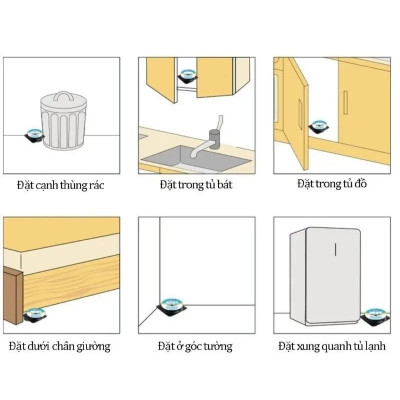 Đặt cạnh thùng rác

Đặt trong tủ bát

Đặt trong tủ đồ

Đặt dưới chân giường

Đặt ở góc tường

Đặt xung quanh tủ lạnh