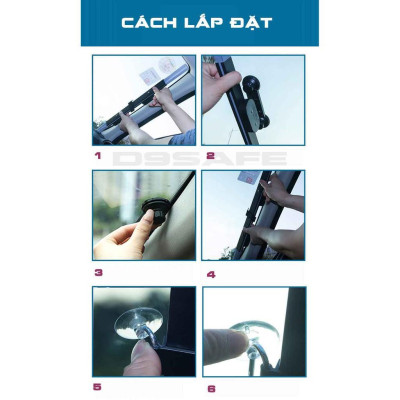 CÁCH LẮP ĐẶT

1

2

D9SAFE

3

4

5

6