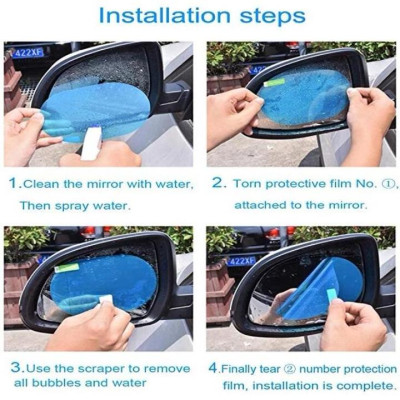 Installation steps

422XF

1.Clean the mirror with water, Then spray water.

2. Torn protective film No. ①, attached to the mirror.

422XF

3.Use the scraper to remove all bubbles and water

4.Finally tear ② number protection film, installation is complete.